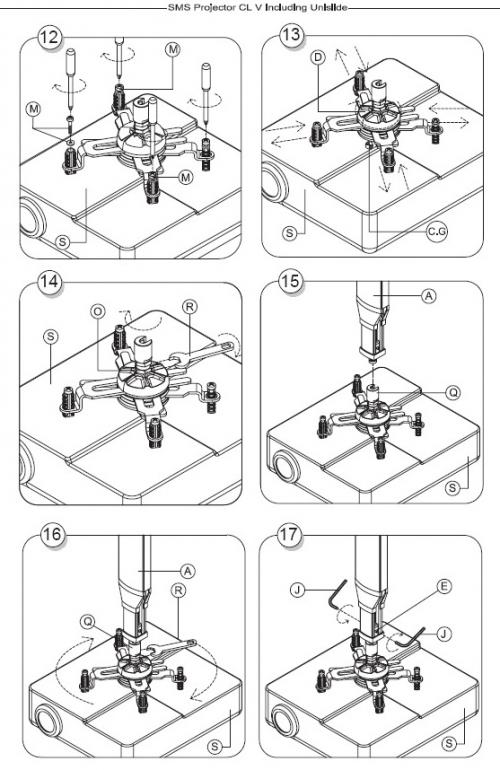 SMS Projector CL V Including Unislide

12
M
M
M
S

13
D
S
C.G

14
O
R
S

15
A
Q
S

16
A
R
Q
S

17
J
E
J
S